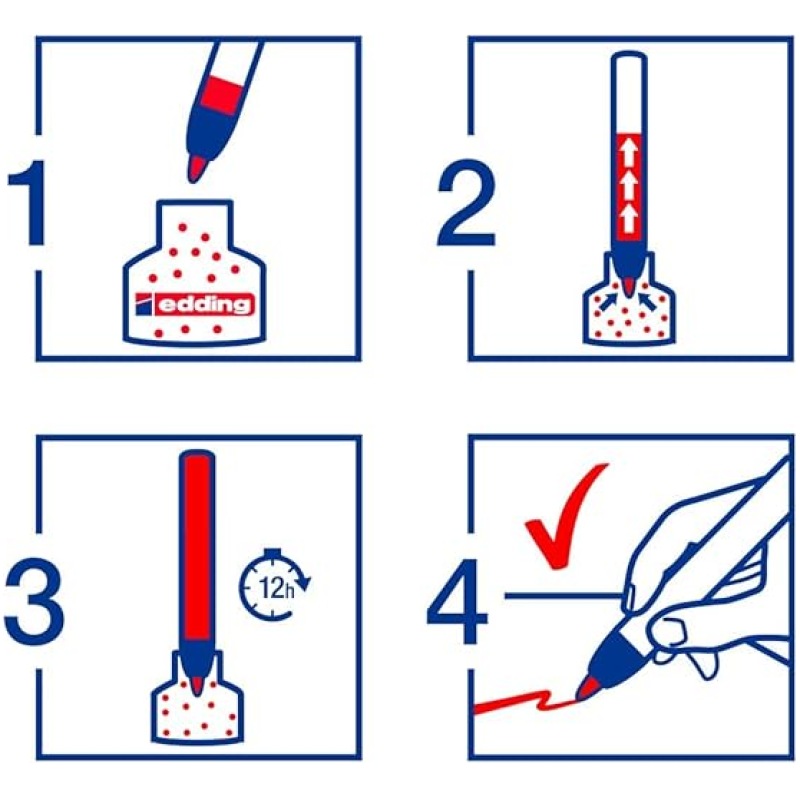 1

edding

2

3

12h

4