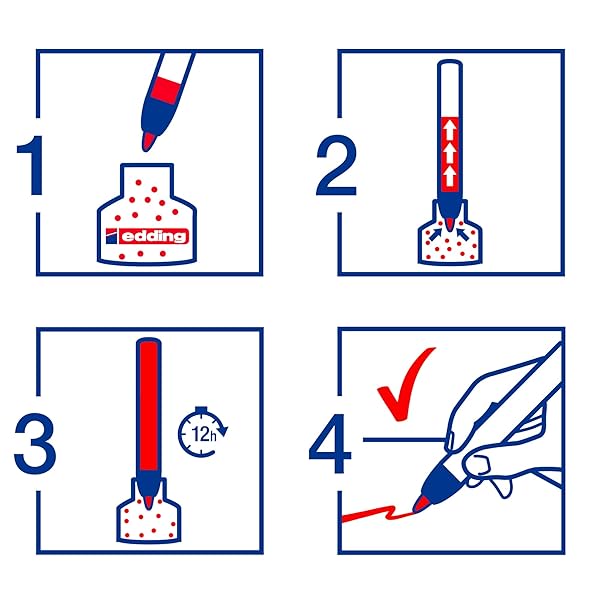 1

edding

2

3

12h

4