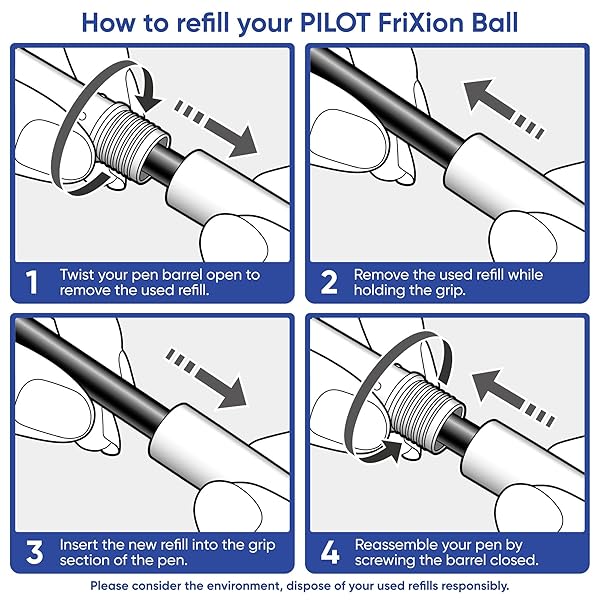 How to refill your PILOT FriXion Ball

1 Twist your pen barrel open to remove the used refill.

2 Remove the used refill while holding the grip.

3 Insert the new refill into the grip section of the pen.

4 Reassemble your pen by screwing the barrel closed.

Please consider the environment, dispose of your used refills responsibly.