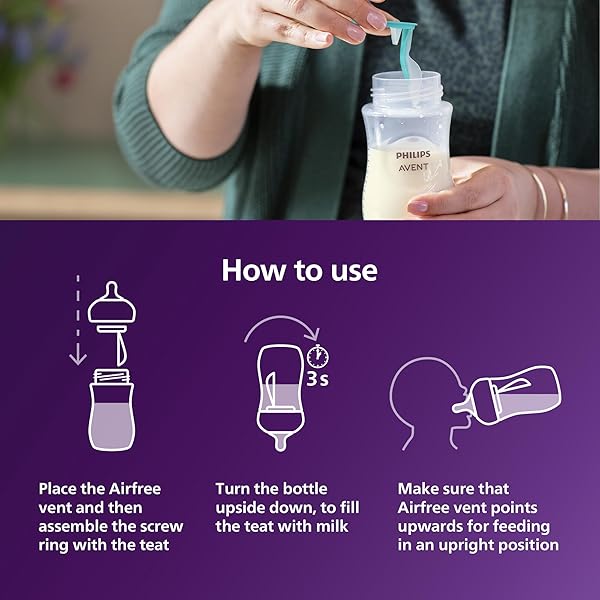 PHILIPS
AVENT

How to use

3s

Place the Airfree vent and then assemble the screw ring with the teat

Turn the bottle upside down, to fill the teat with milk

Make sure that Airfree vent points upwards for feeding in an upright position