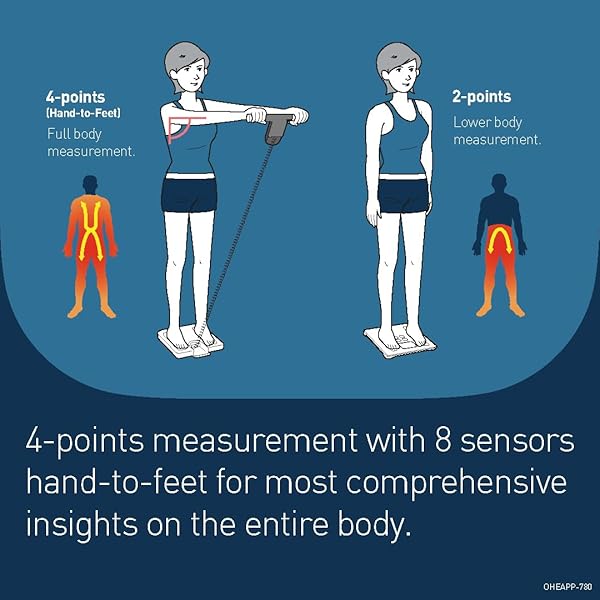 4-points
(Hand-to-Feet)
Full body measurement.

2-points
Lower body measurement.

4-points measurement with 8 sensors hand-to-feet for most comprehensive insights on the entire body.

OHEAPP-780