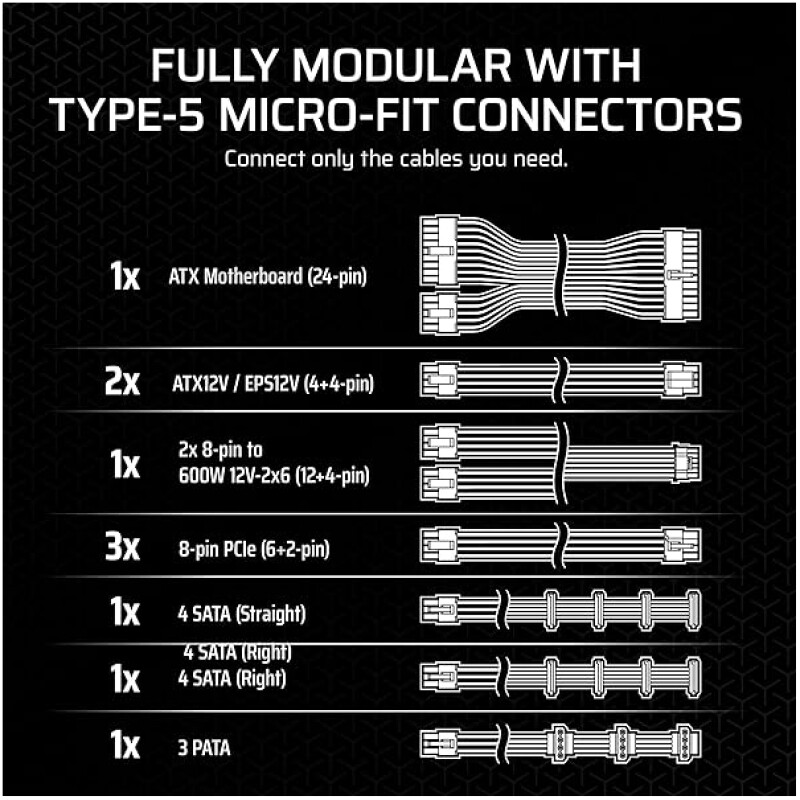 FULLY MODULAR WITH TYPE-5 MICRO-FIT CONNECTORS

Connect only the cables you need.

1x ATX Motherboard (24-pin)

2x ATX12V / EPS12V (4+4-pin)

1x 2x 8-pin to 600W 12V-2x6 (12+4-pin)

3x 8-pin PCIe (6+2-pin)

1x 4 SATA (Straight)

4 SATA (Right)

1x 4 SATA (Right)

1x 3 PATA