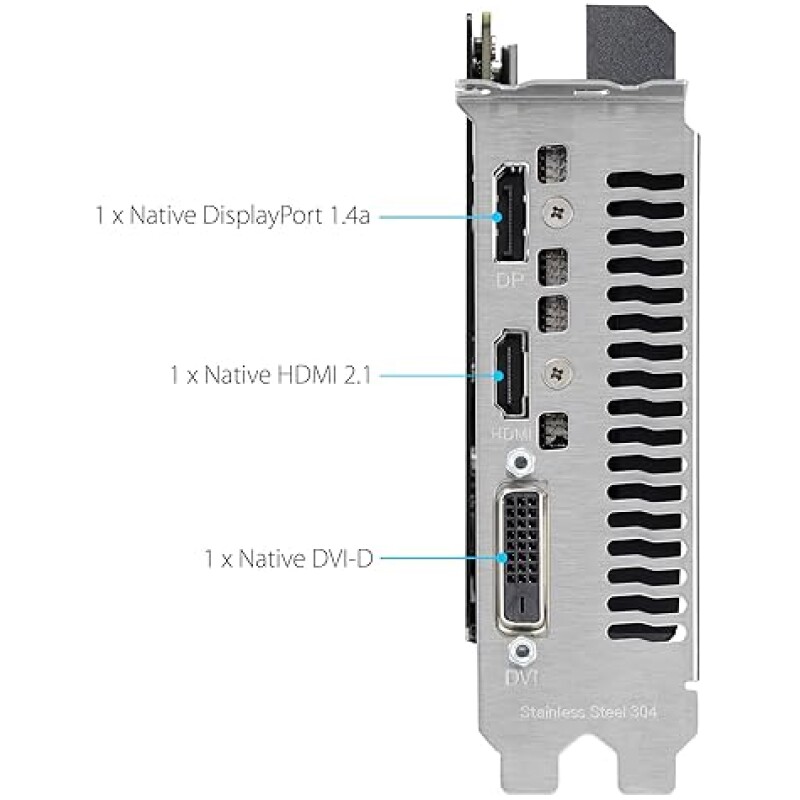 1 x Native DisplayPort 1.4a

DP

1 x Native HDMI 2.1

HDMI

1 x Native DVI-D

DVI

Stainless Steel 304