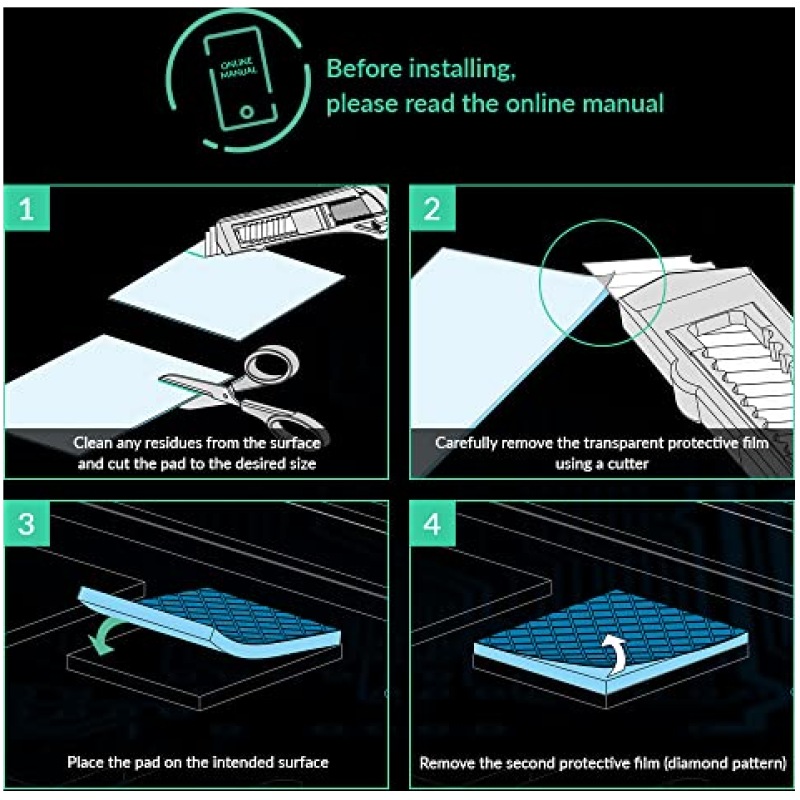 ONLINE MANUAL

Before installing, please read the online manual

1

Clean any residues from the surface and cut the pad to the desired size

2

Carefully remove the transparent protective film using a cutter

3

Place the pad on the intended surface

4

Remove the second protective film (diamond pattern)