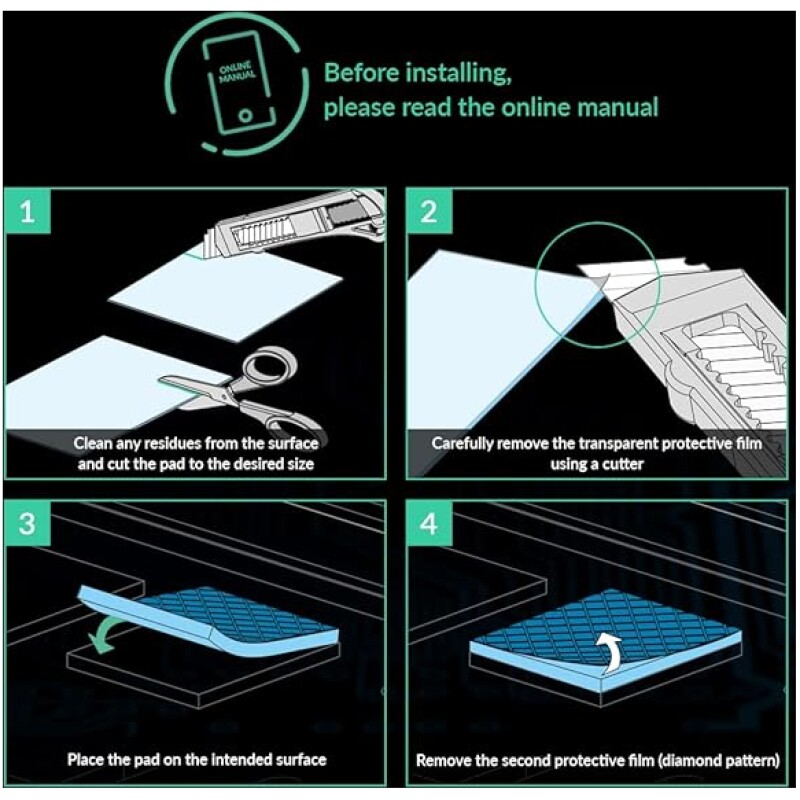 ONLINE MANUAL

Before installing, please read the online manual

1

Clean any residues from the surface and cut the pad to the desired size

2

Carefully remove the transparent protective film using a cutter

3

Place the pad on the intended surface

4

Remove the second protective film (diamond pattern)