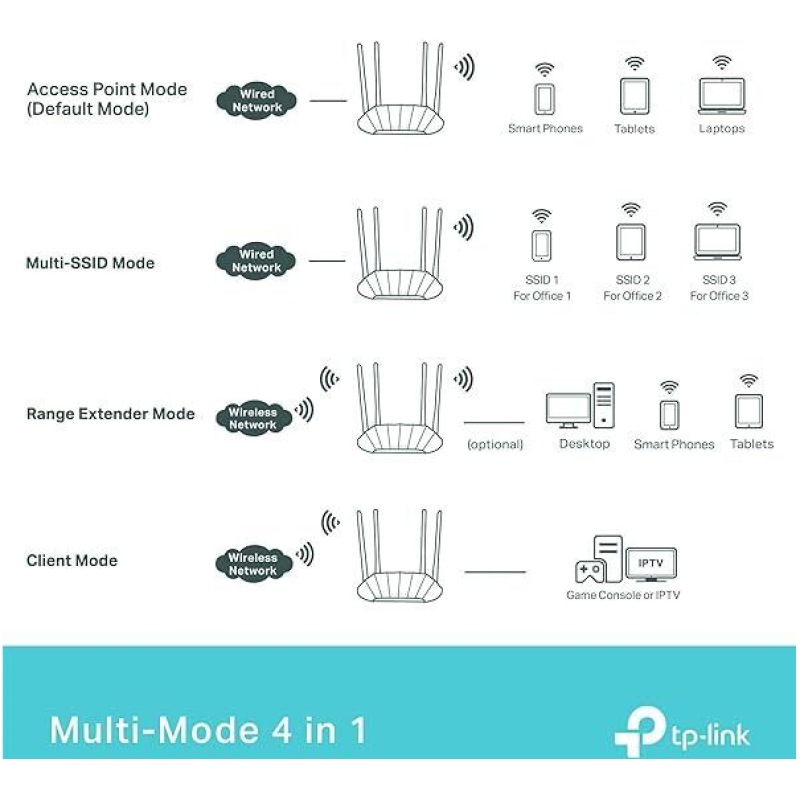 Access Point Mode
(Default Mode)

Wired Network

Smart Phones

Tablets

Laptops

Multi-SSID Mode

Wired Network

SSID 1
For Office 1

SSID 2
For Office 2

SSID 3
For Office 3

Range Extender Mode

Wireless Network

(optional)

Desktop

Smart Phones

Tablets

Client Mode

Wireless Network

IPTV

Game Console or IPTV

Multi-Mode 4 in 1

tp-link